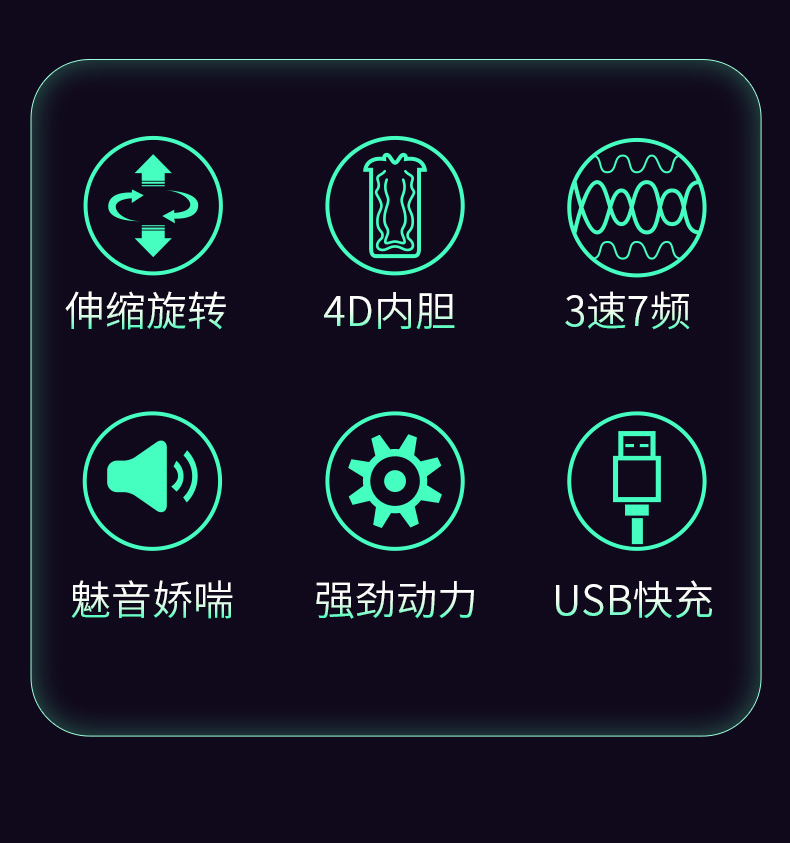 伸缩旋转

4D内胆

3速7频

魅音娇喘

强劲动力

USB快充