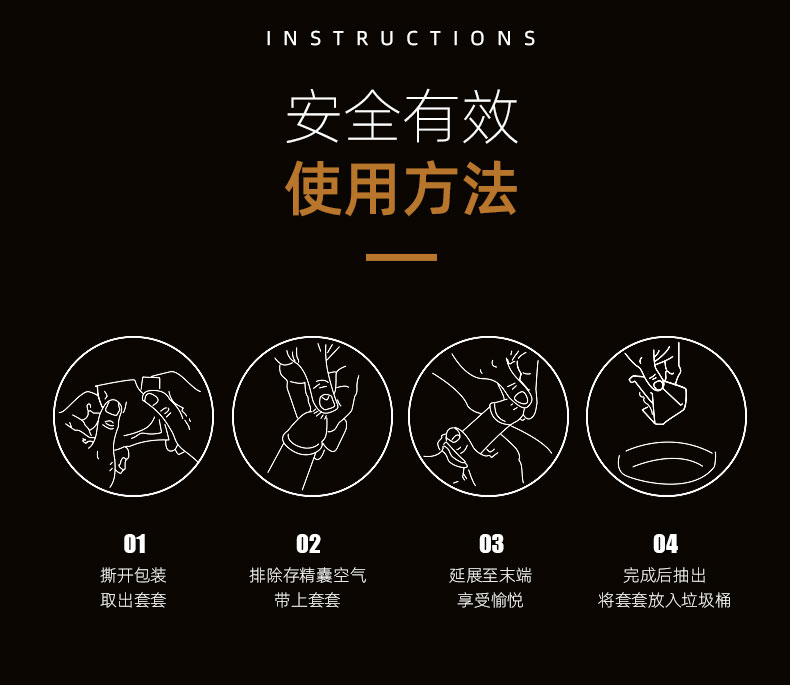 INSTRUCTIONS

安全有效
使用方法

01
撕开包装
取出套套

02
排除存精囊空气
带上套套

03
延展至末端
享受愉悦

04
完成后抽出
将套套放入垃圾桶