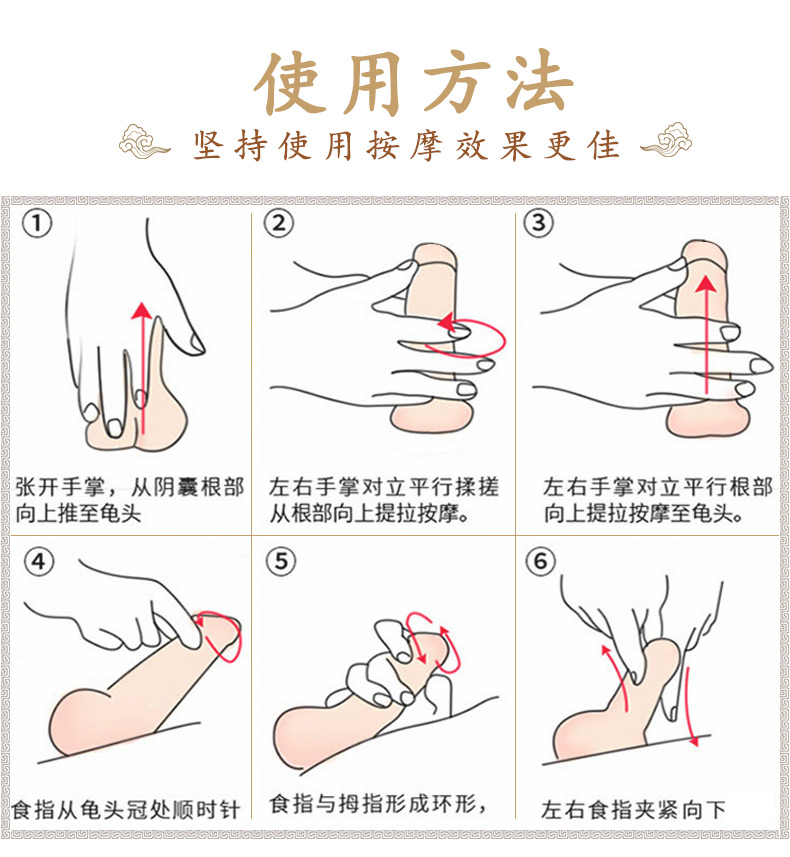 使用方法

坚持使用按摩效果更佳

①
张开手掌，从阴囊根部向上推至龟头

②
左右手掌对立平行揉搓从根部向上提拉按摩。

③
左右手掌对立平行根部向上提拉按摩至龟头。

④
食指从龟头冠处顺时针

⑤
食指与拇指形成环形，

⑥
左右食指夹紧向下