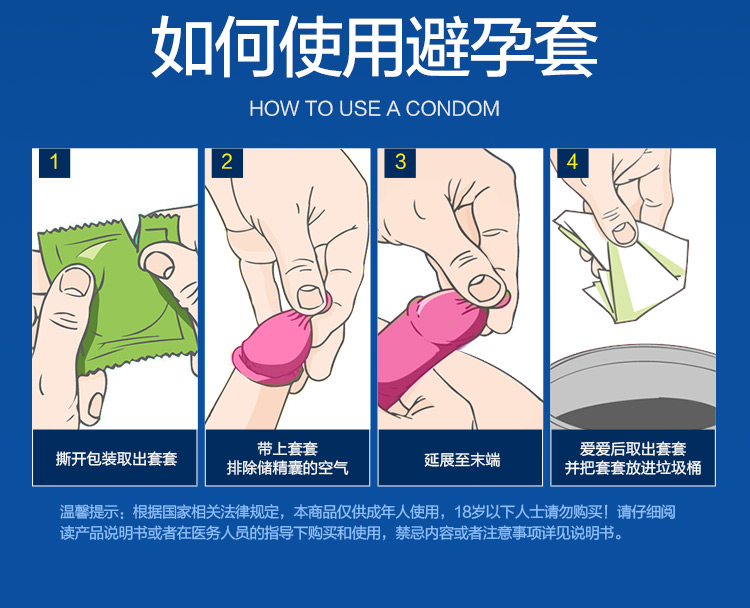 如何使用避孕套

HOW TO USE A CONDOM

1

撕开包装取出套套

2

带上套套
排除储精囊的空气

3

延展至末端

4

爱爱后取出套套
并把套套放进垃圾桶

温馨提示：根据国家相关法律规定，本商品仅供成年人使用，18岁以下人士请勿购买！请仔细阅读产品说明书或者在医务人员的指导下购买和使用，禁忌内容或者注意事项详见说明书。