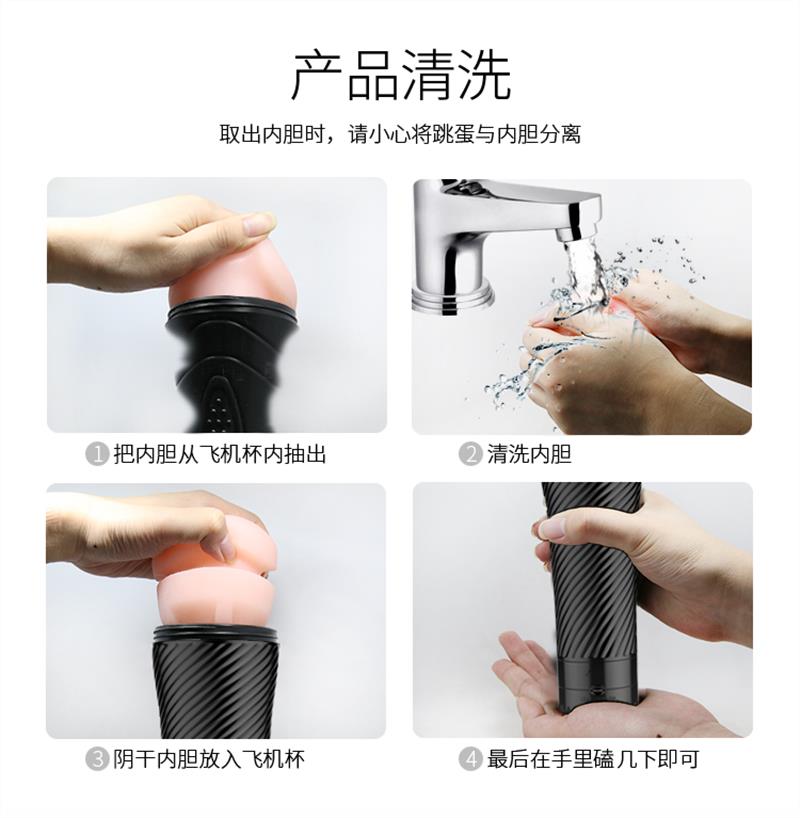 产品清洗

取出内胆时，请小心将跳蛋与内胆分离

1 把内胆从飞机杯内抽出

2 清洗内胆

3 阴干内胆放入飞机杯

4 最后在手里磕几下即可